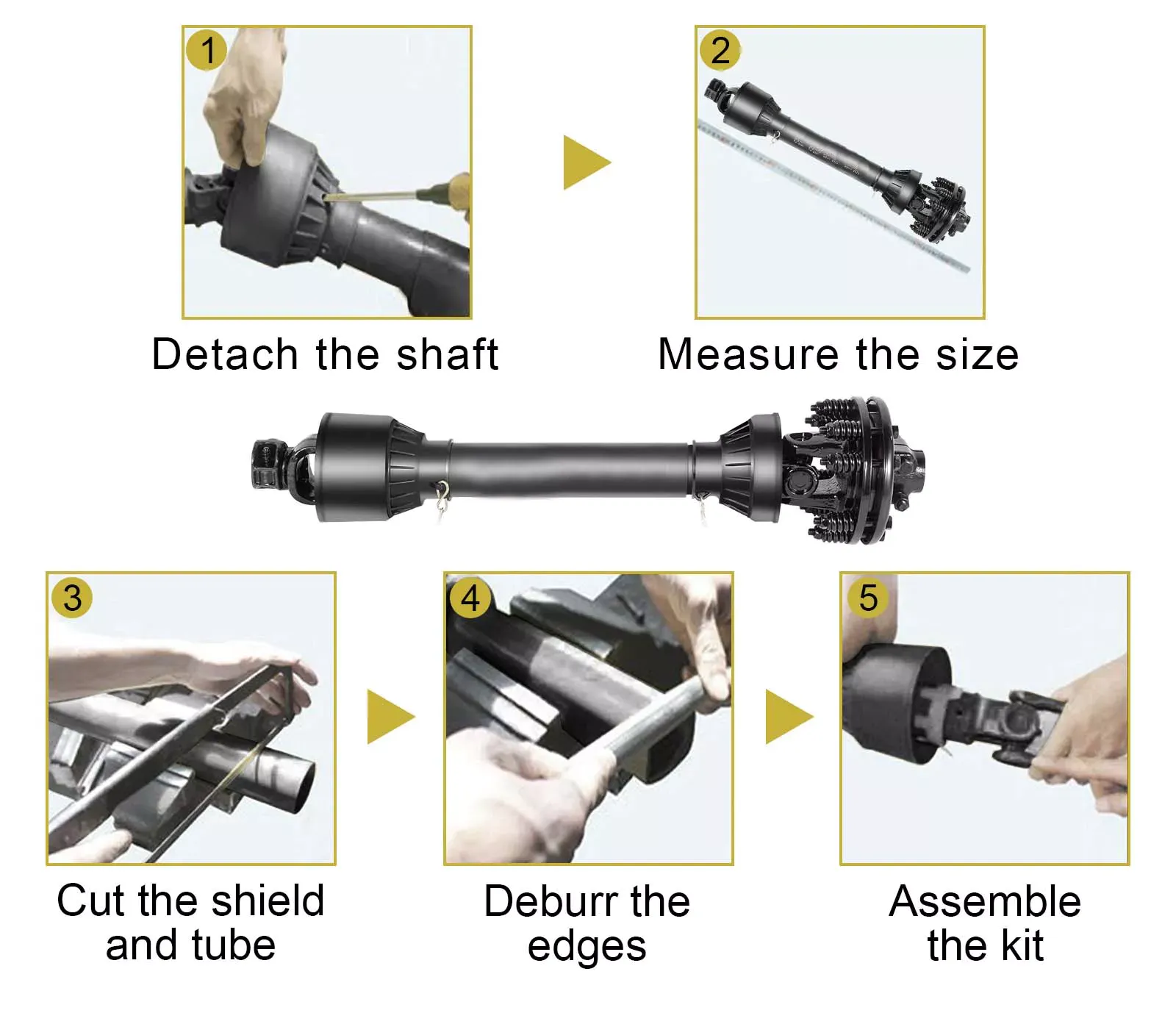 1

Detach the shaft

2

Measure the size

3

Cut the shield and tube

4

Deburr the edges

5

Assemble the kit